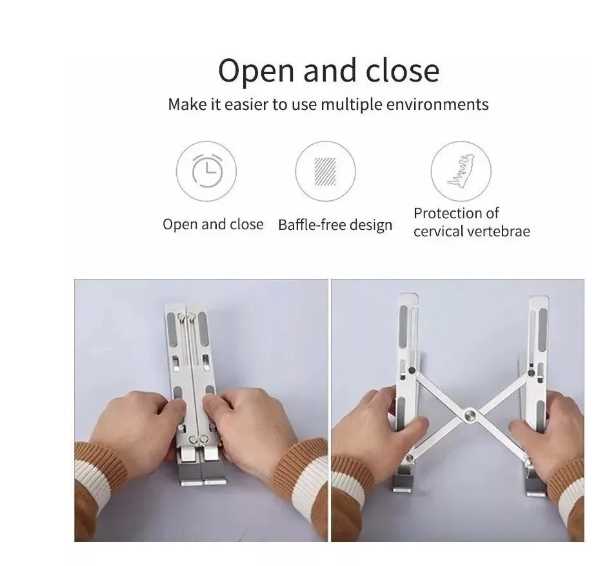 Open and close

Make it easier to use multiple environments

Open and close

Baffle-free design

Protection of cervical vertebrae